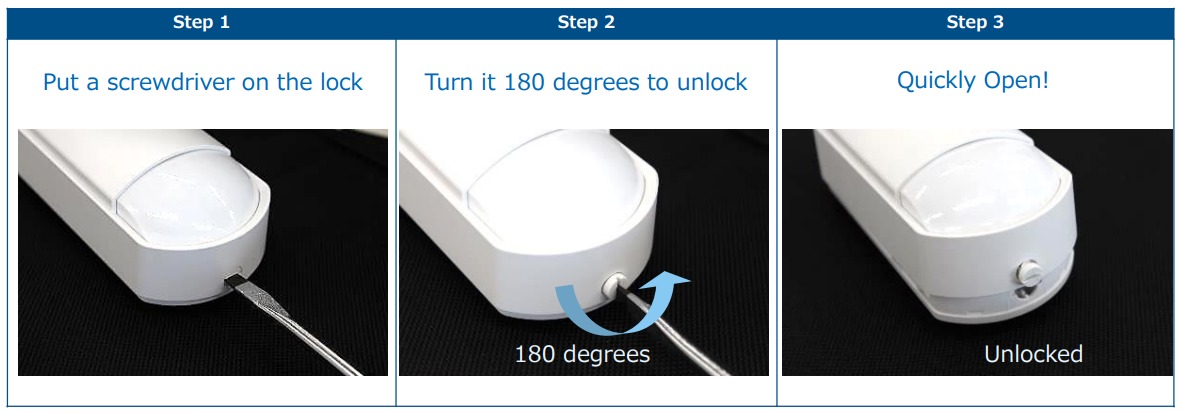 | Step 1 | Step 2 | Step 3 |
|---|---|---|
| Put a screwdriver on the lock | Turn it 180 degrees to unlock | Quickly Open! |
| | 180 degrees | Unlocked |