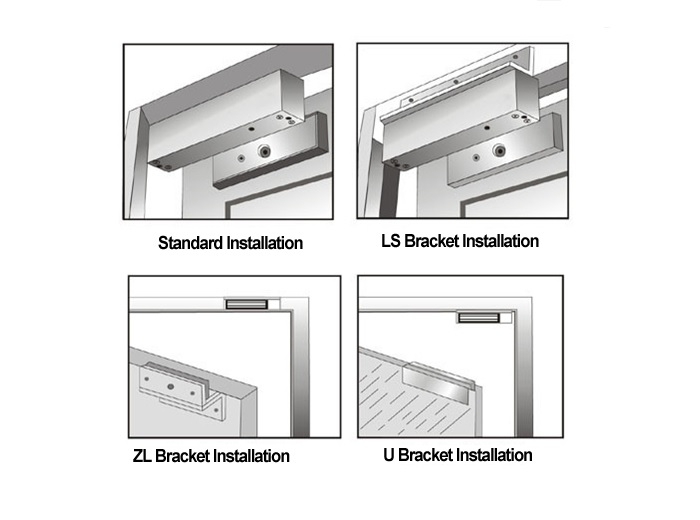 Standard Installation

LS Bracket Installation

ZL Bracket Installation

U Bracket Installation