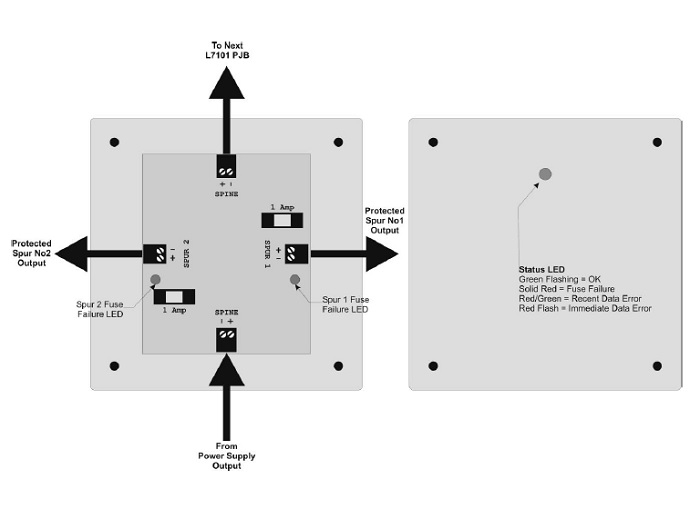 To Next
L7101 PJB

+ -
SPINE

1 Amp

Protected
Spur No1
Output

Protected
Spur No2
Output

- +
SPUR 2

SPUR 1
+ -

Spur 2 Fuse
Failure LED

1 Amp

Spur 1 Fuse
Failure LED

SPINE
- +

From
Power Supply
Output

Status LED
Green Flashing = OK
Solid Red = Fuse Failure
Red/Green = Recent Data Error
Red Flash = Immediate Data Error